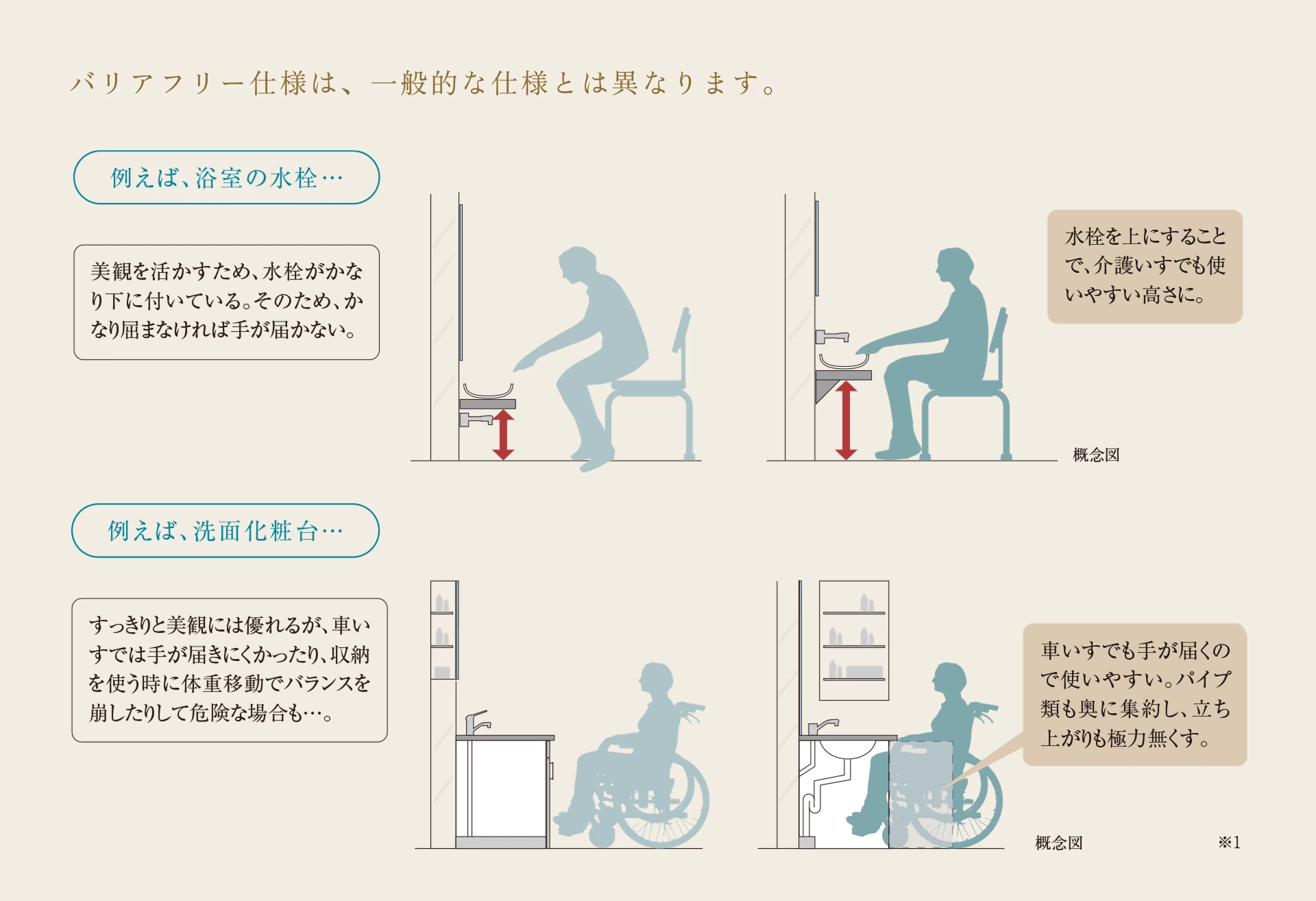 バリアフリー仕様は、一般的な仕様とは異なります。

例えば、浴室の水栓…

美観を活かすため、水栓がかなり下に付いている。そのため、かなり屈まなければ手が届かない。

水栓を上にすることで、介護いすでも使いやすい高さに。

概念図

例えば、洗面化粧台…

すっきりと美観には優れるが、車いすでは手が届きにくかったり、収納を使う時に体重移動でバランスを崩したりして危険な場合も…。

車いすでも手が届くので使いやすい。パイプ類も奥に集約し、立ち上がりも極力無くす。

概念図

※1